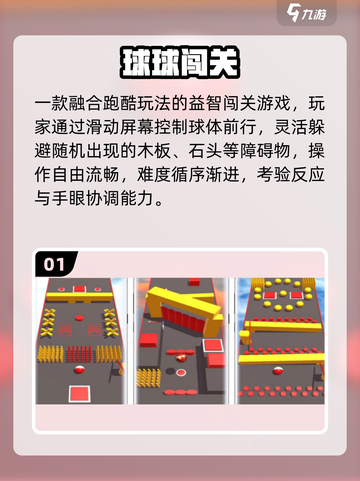 九游

球球闯关

一款融合跑酷玩法的益智闯关游戏，玩家通过滑动屏幕控制球体前行，灵活躲避随机出现的木板、石头等障碍物，操作自由流畅，难度循序渐进，考验反应与手眼协调能力。

01