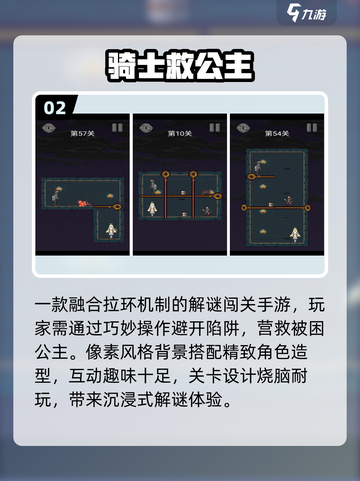 九游

骑士救公主

02

第57关

第10关

第54关

一款融合拉环机制的解谜闯关手游，玩家需通过巧妙操作避开陷阱，营救被困公主。像素风格背景搭配精致角色造型，互动趣味十足，关卡设计烧脑耐玩，带来沉浸式解谜体验。